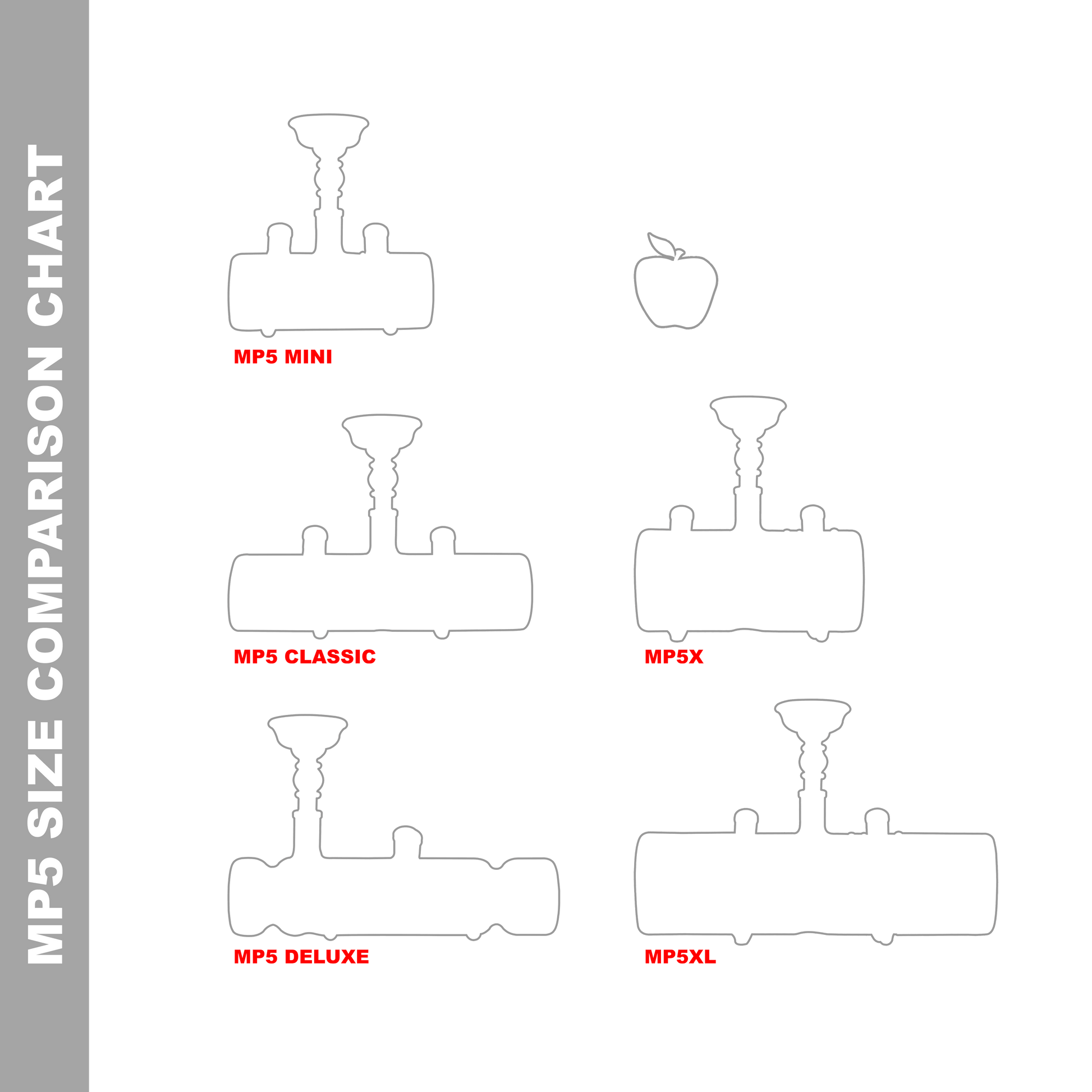 MP5 SIZE COMPARISON CHART

MP5 MINI

MP5 CLASSIC

MP5X

MP5 DELUXE

MP5XL